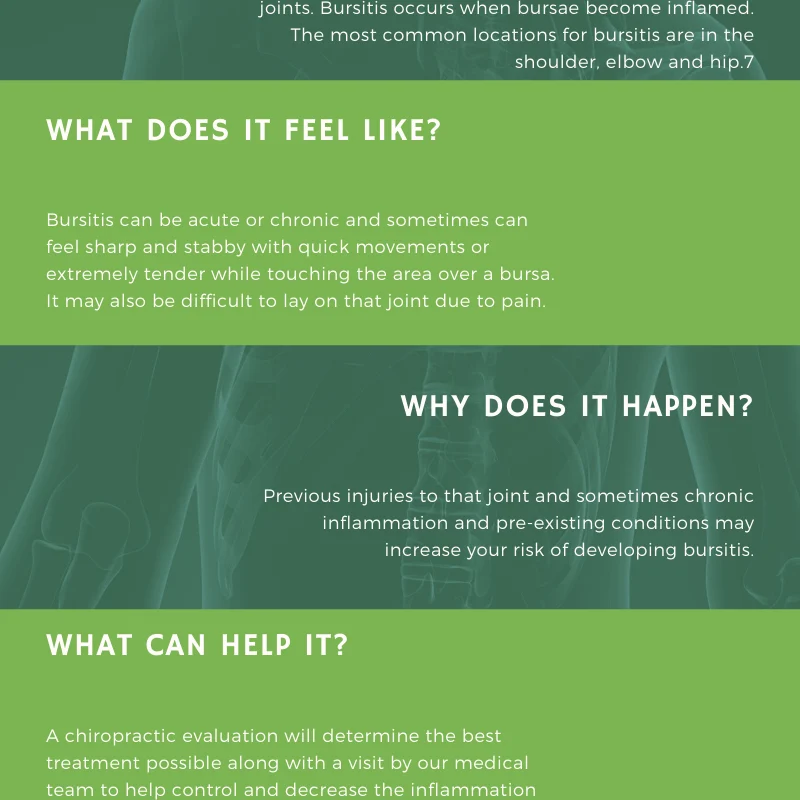 joints. Bursitis occurs when bursae become inflamed. The most common locations for bursitis are in the shoulder, elbow and hip.7

WHAT DOES IT FEEL LIKE?

Bursitis can be acute or chronic and sometimes can feel sharp and stabby with quick movements or extremely tender while touching the area over a bursa. It may also be difficult to lay on that joint due to pain.

WHY DOES IT HAPPEN?

Previous injuries to that joint and sometimes chronic inflammation and pre-existing conditions may increase your risk of developing bursitis.

WHAT CAN HELP IT?

A chiropractic evaluation will determine the best treatment possible along with a visit by our medical team to help control and decrease the inflammation