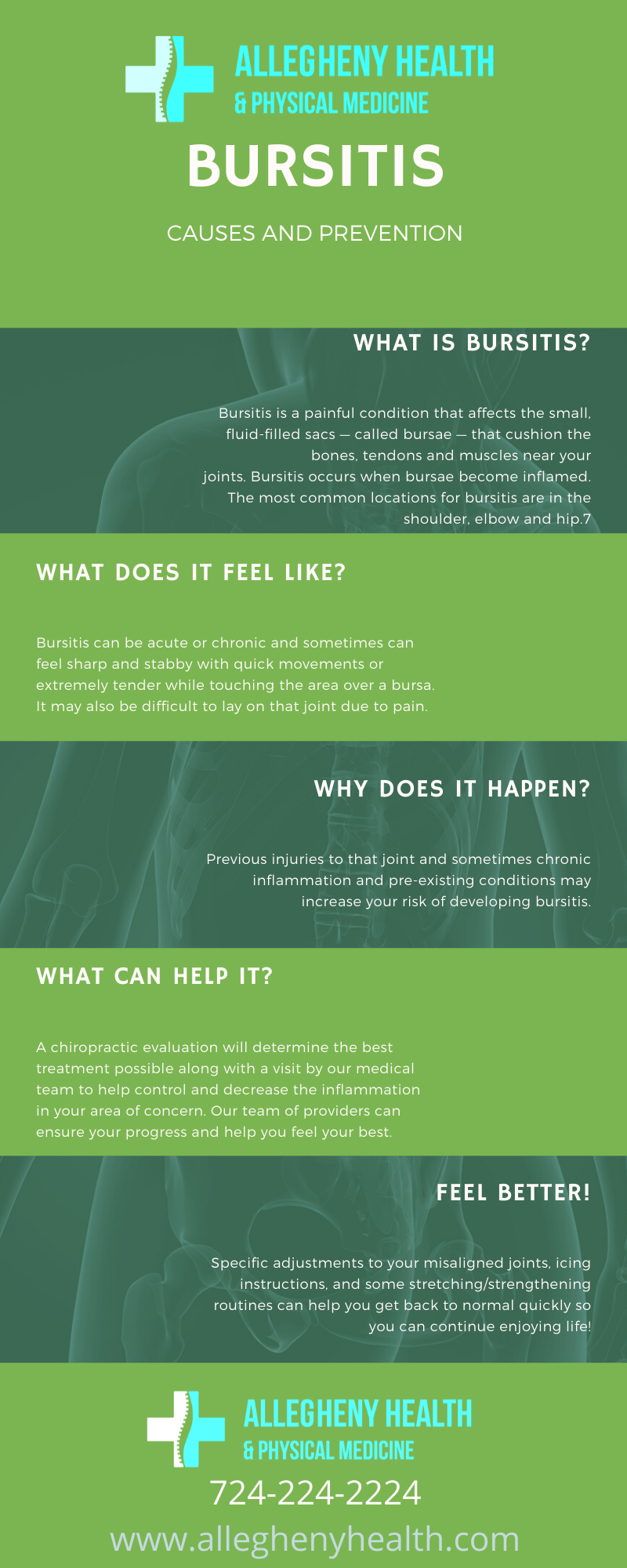 ALLEGHENY HEALTH
& PHYSICAL MEDICINE

BURSITIS

CAUSES AND PREVENTION

WHAT IS BURSITIS?

Bursitis is a painful condition that affects the small, fluid-filled sacs — called bursae — that cushion the bones, tendons and muscles near your joints. Bursitis occurs when bursae become inflamed. The most common locations for bursitis are in the shoulder, elbow and hip.7

WHAT DOES IT FEEL LIKE?

Bursitis can be acute or chronic and sometimes can feel sharp and stabby with quick movements or extremely tender while touching the area over a bursa. It may also be difficult to lay on that joint due to pain.

WHY DOES IT HAPPEN?

Previous injuries to that joint and sometimes chronic inflammation and pre-existing conditions may increase your risk of developing bursitis.

WHAT CAN HELP IT?

A chiropractic evaluation will determine the best treatment possible along with a visit by our medical team to help control and decrease the inflammation in your area of concern. Our team of providers can ensure your progress and help you feel your best.

FEEL BETTER!

Specific adjustments to your misaligned joints, icing instructions, and some stretching/strengthening routines can help you get back to normal quickly so you can continue enjoying life!

ALLEGHENY HEALTH
& PHYSICAL MEDICINE

724-224-2224

www.alleghenyhealth.com